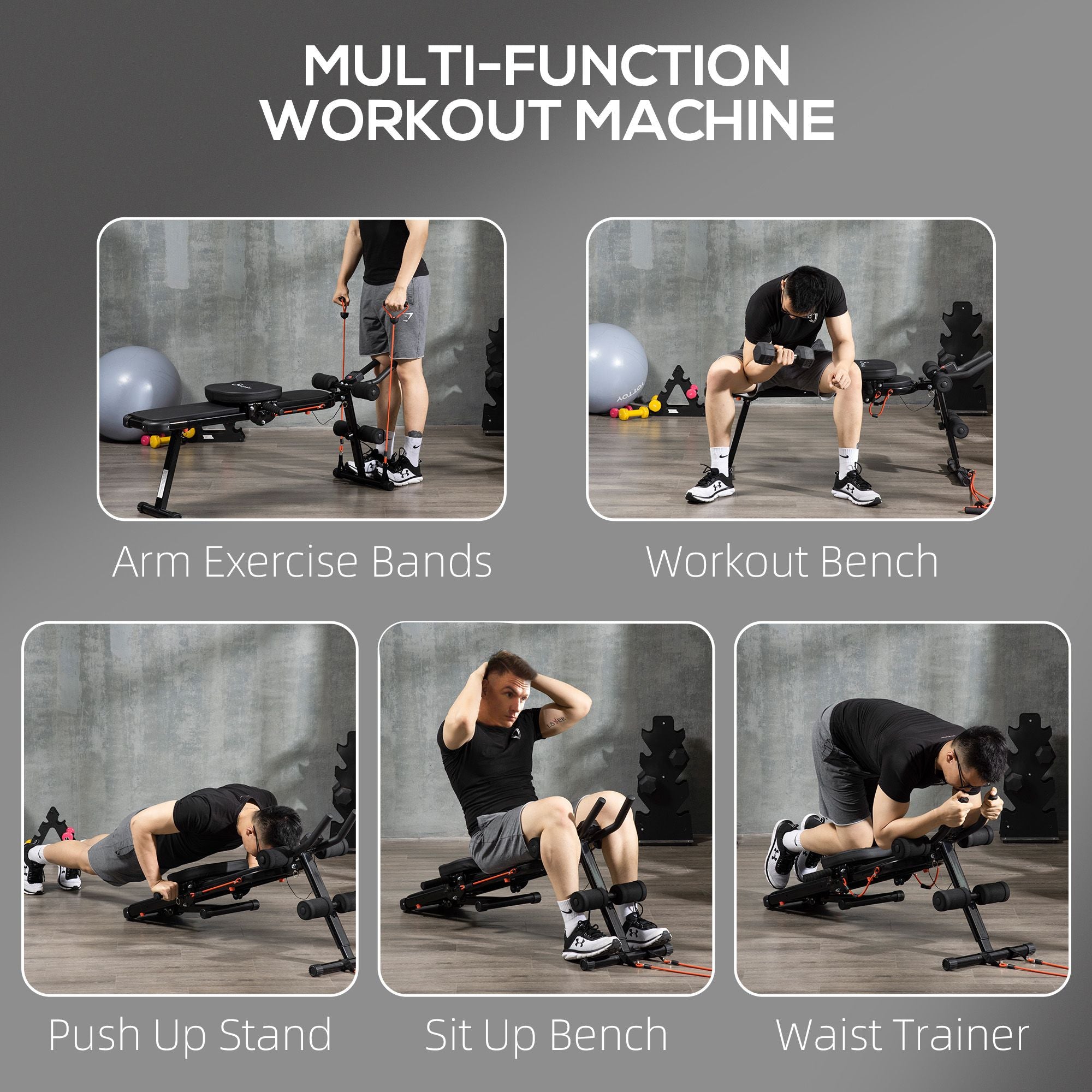 MULTI-FUNCTION
WORKOUT MACHINE

Arm Exercise Bands

Workout Bench

Push Up Stand

Sit Up Bench

Waist Trainer