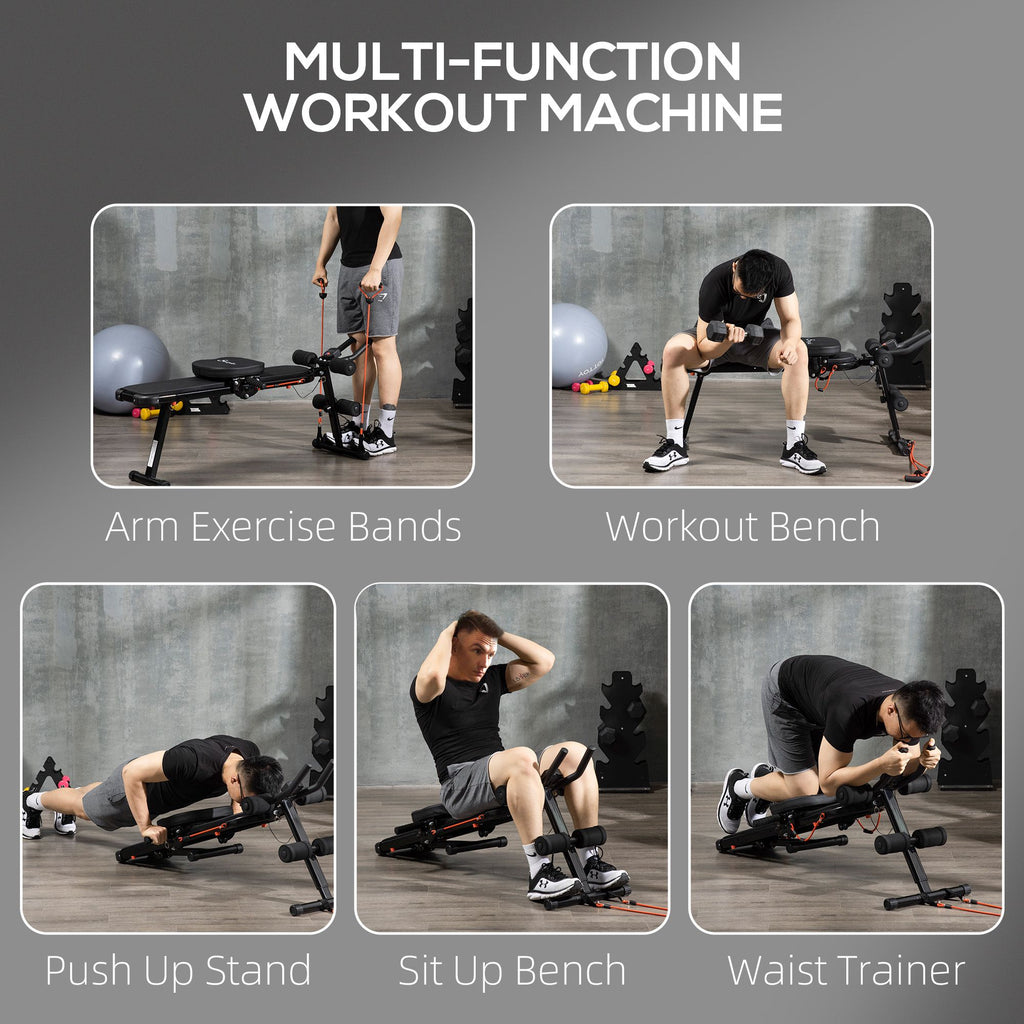 MULTI-FUNCTION WORKOUT MACHINE

Arm Exercise Bands

Workout Bench

Push Up Stand

Sit Up Bench

Waist Trainer